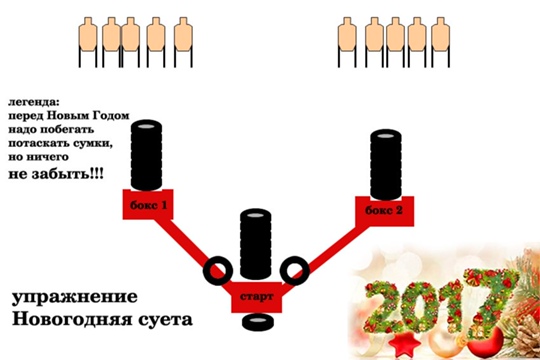 легенда:
перед Новым Годом
надо побегать
потаскать сумки,
но ничего
не забыть!!!

бокс 1

бокс 2

старт

упражнение
Новогодняя суета

2017