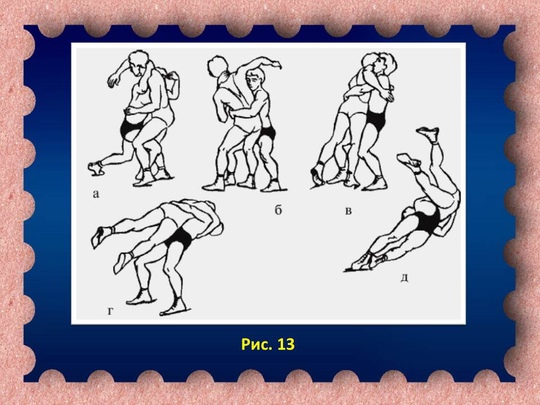 а

б

в

г

д

Рис. 13